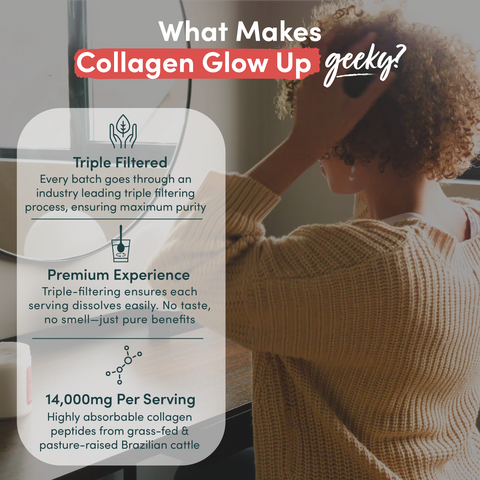 What Makes
Collagen Glow Up geeky?

Triple Filtered
Every batch goes through an industry leading triple filtering process, ensuring maximum purity

Premium Experience
Triple-filtering ensures each serving dissolves easily. No taste, no smell—just pure benefits

14,000mg Per Serving
Highly absorbable collagen peptides from grass-fed & pasture-raised Brazilian cattle