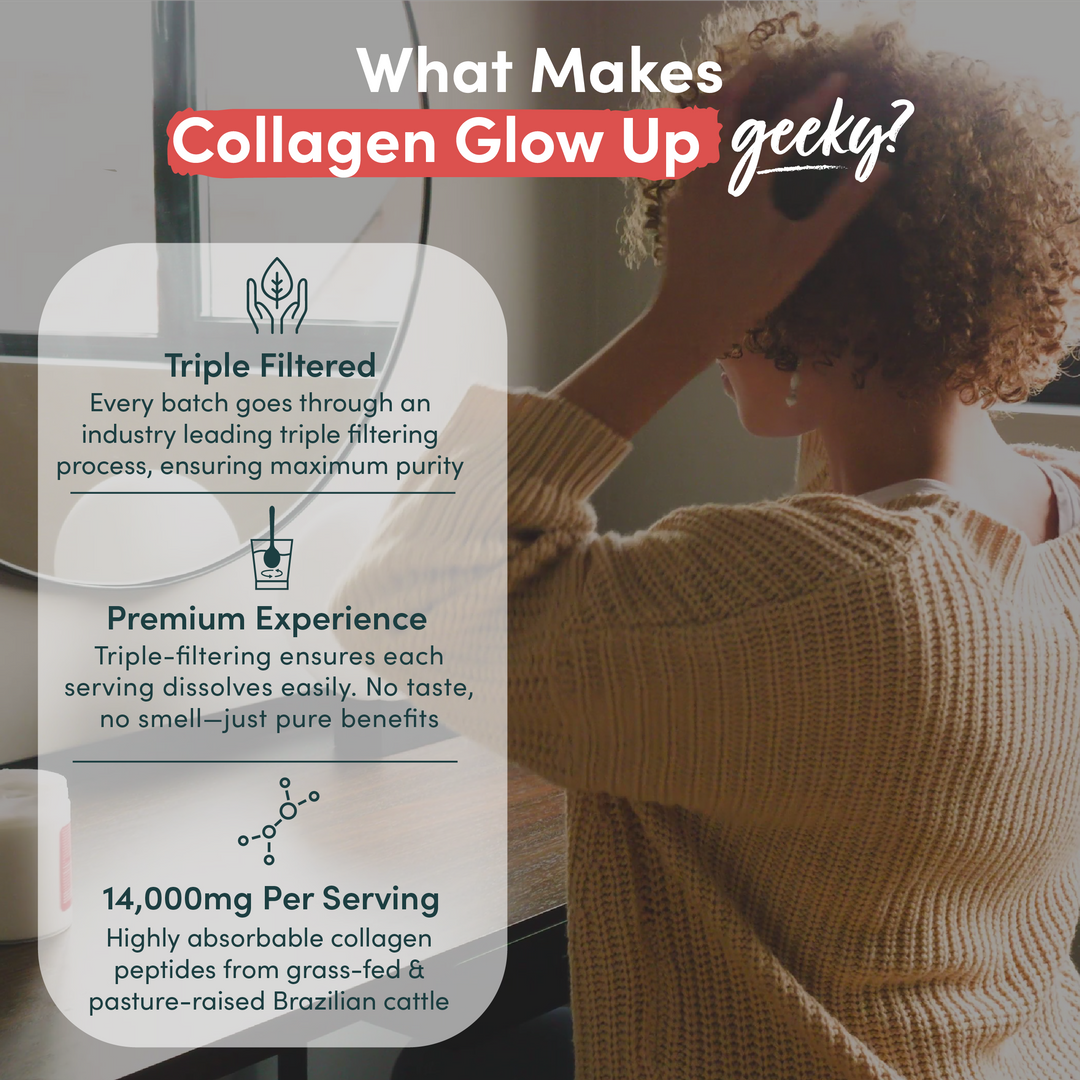 What Makes Collagen Glow Up geeky?

Triple Filtered
Every batch goes through an industry leading triple filtering process, ensuring maximum purity

Premium Experience
Triple-filtering ensures each serving dissolves easily. No taste, no smell—just pure benefits

14,000mg Per Serving
Highly absorbable collagen peptides from grass-fed & pasture-raised Brazilian cattle